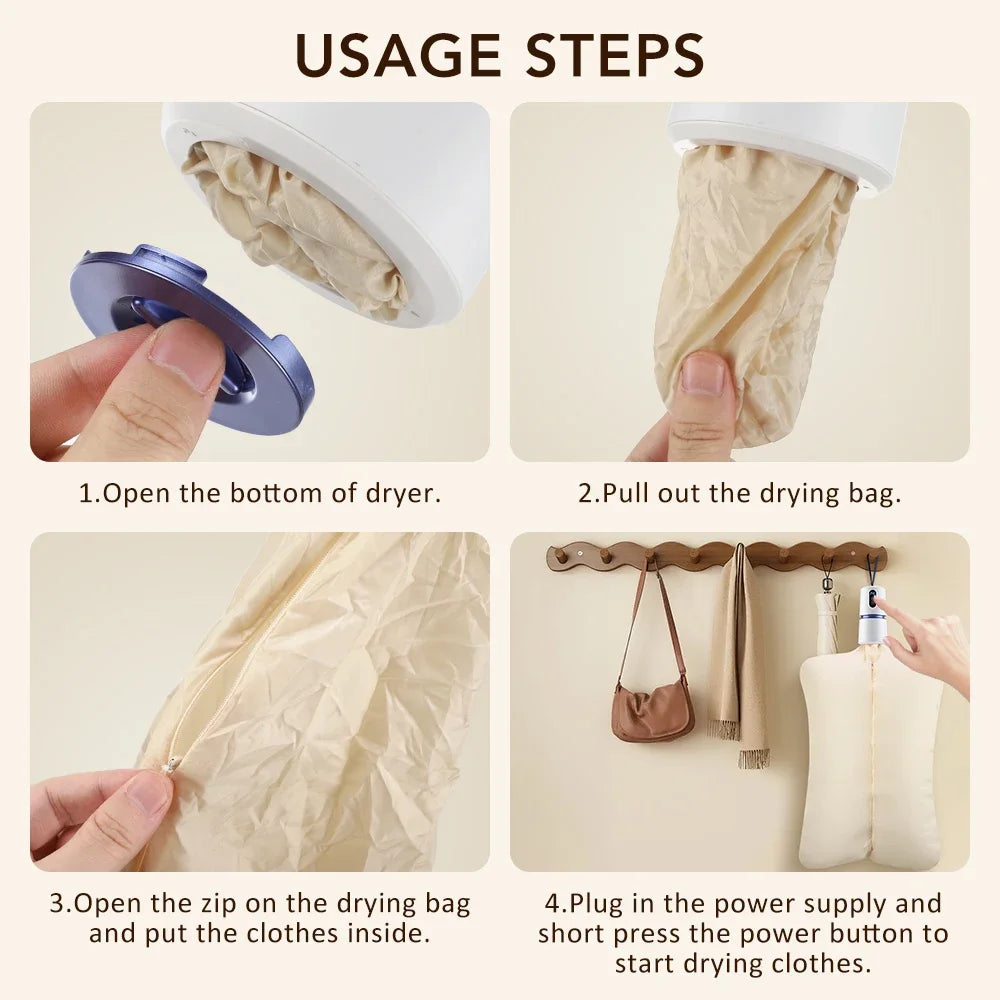 USAGE STEPS

1.Open the bottom of dryer.

2.Pull out the drying bag.

3.Open the zip on the drying bag and put the clothes inside.

4.Plug in the power supply and short press the power button to start drying clothes.